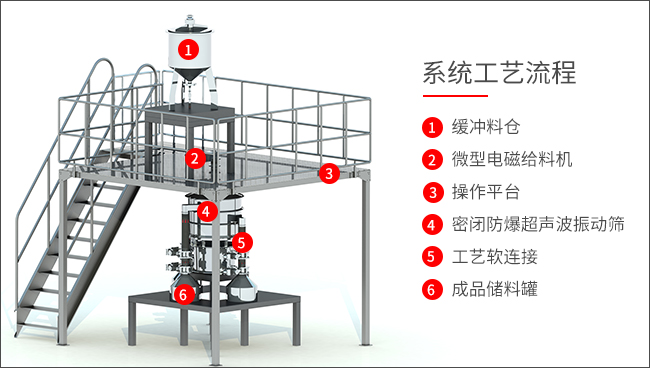 1
2
3
4
5
6

系统工艺流程

1 缓冲料仓
2 微型电磁给料机
3 操作平台
4 密闭防爆超声波振动筛
5 工艺软连接
6 成品储料罐